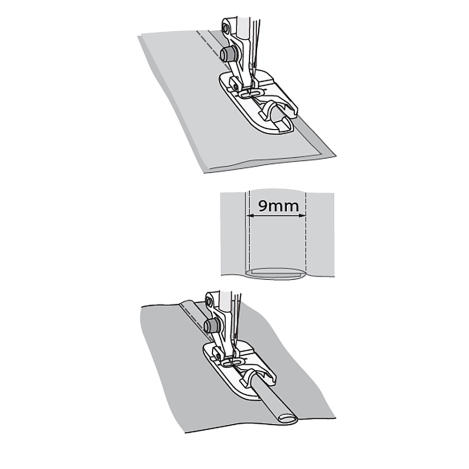 9mm