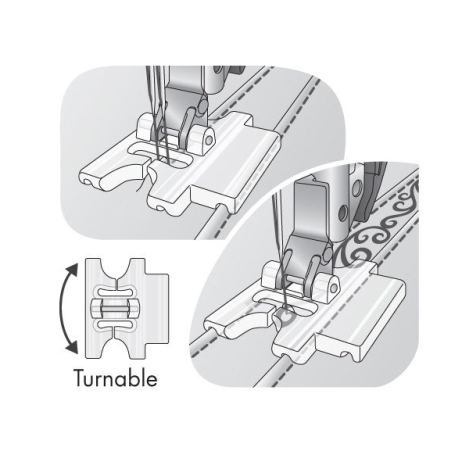 Turnable