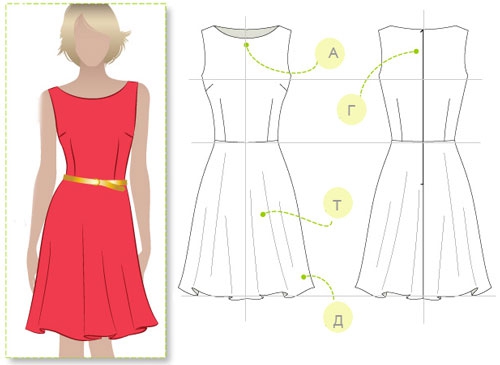 А
Г
Т
Д